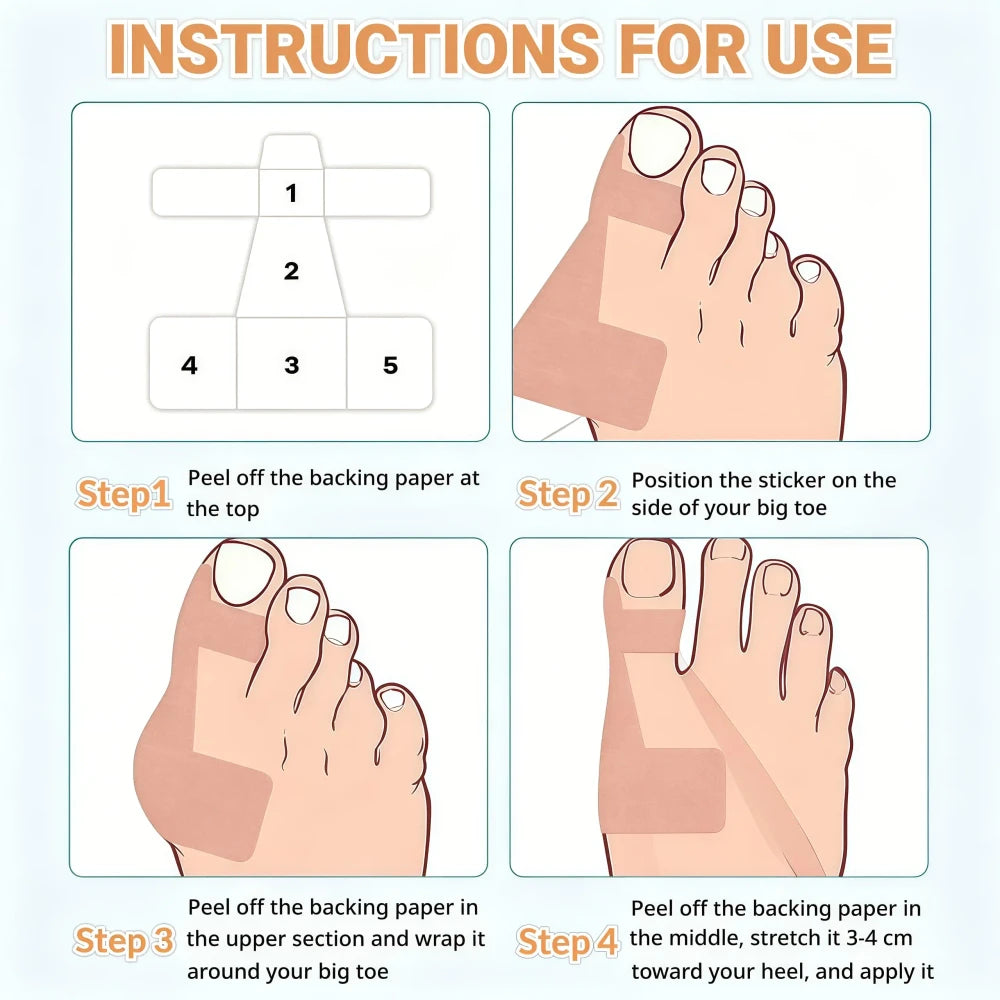 INSTRUCTIONS FOR USE

1
2
4
3
5

Step1 Peel off the backing paper at the top

Step 2 Position the sticker on the side of your big toe

Step 3 Peel off the backing paper in the upper section and wrap it around your big toe

Step 4 Peel off the backing paper in the middle, stretch it 3-4 cm toward your heel, and apply it